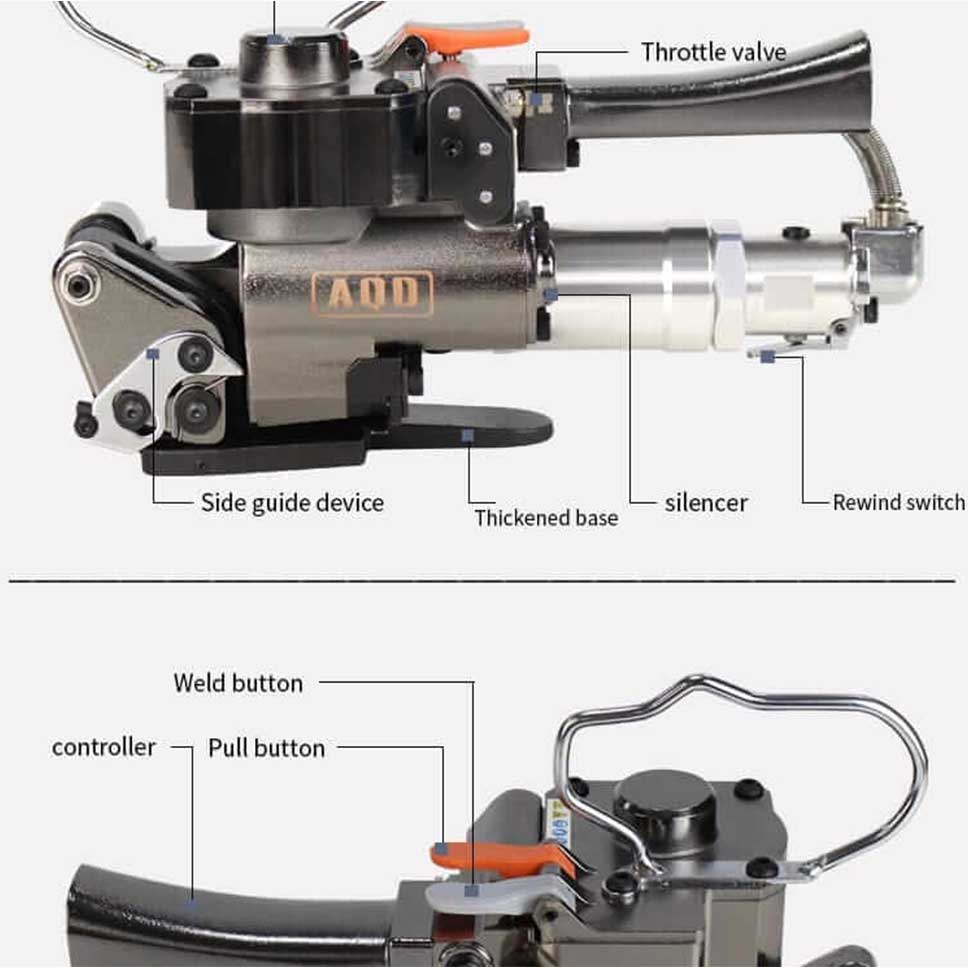 Throttle valve

AQD

Side guide device

Thickened base

silencer

Rewind switch

Weld button

controller

Pull button